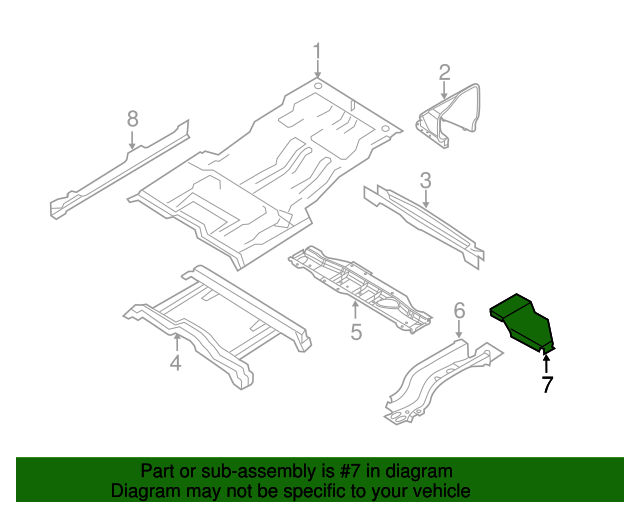 1
2
8
3
5
6
4
7

Part or sub-assembly is #7 in diagram
Diagram may not be specific to your vehicle