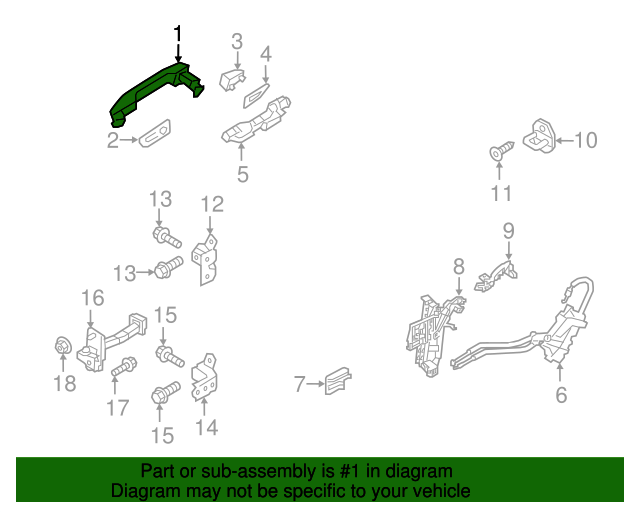 1
3
4
2
5
10
11
13
12
13
9
8
16
15
18
17
15
14
7
6

Part or sub-assembly is #1 in diagram
Diagram may not be specific to your vehicle