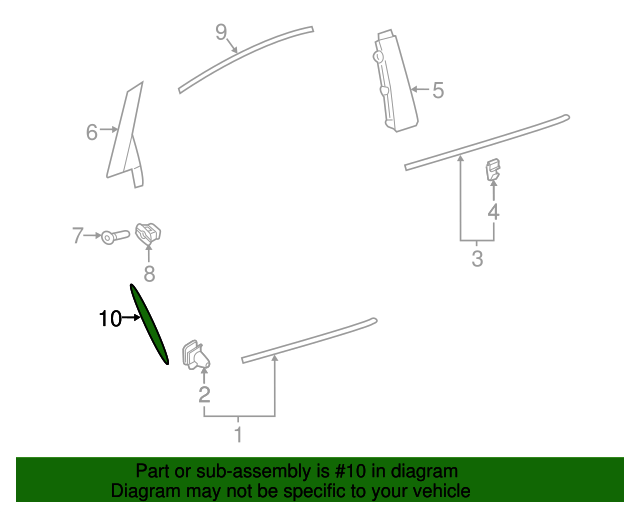 9
5
6
7
8
4
3
10
2
1

Part or sub-assembly is #10 in diagram
Diagram may not be specific to your vehicle