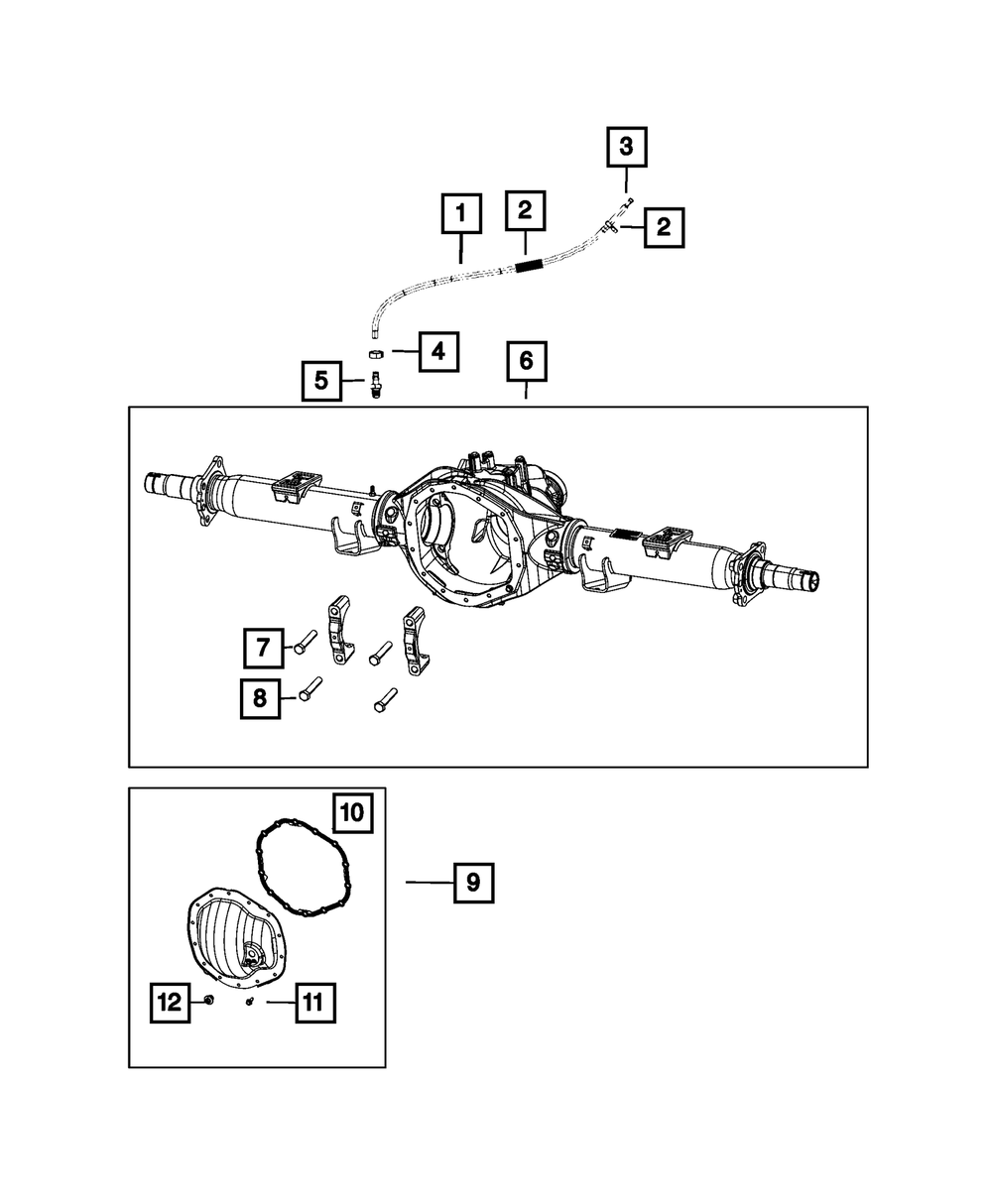 3
1
2
2
4
5
6
7
8
10
9
12
11