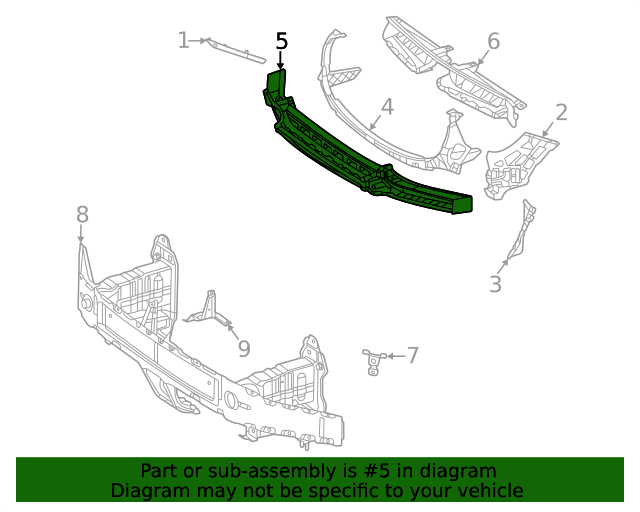 1
5
6
4
2
8
3
9
7

Part or sub-assembly is #5 in diagram
Diagram may not be specific to your vehicle