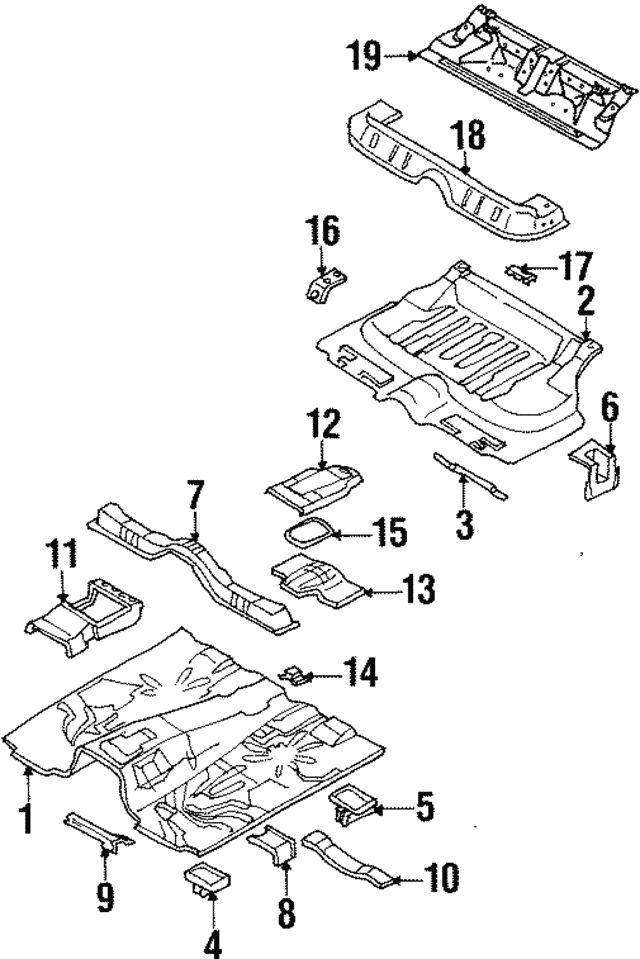 19
18
16
17
2
6
12
3
7
15
11
13
14
1
5
9
8
10
4