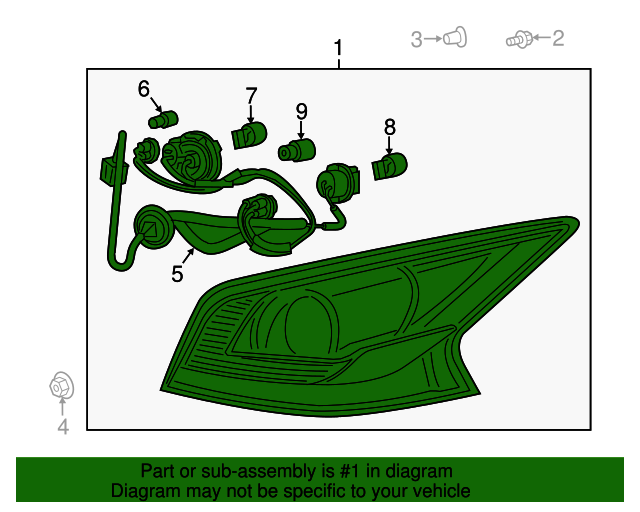 1
3
2
6
7
9
8
5
4

Part or sub-assembly is #1 in diagram
Diagram may not be specific to your vehicle