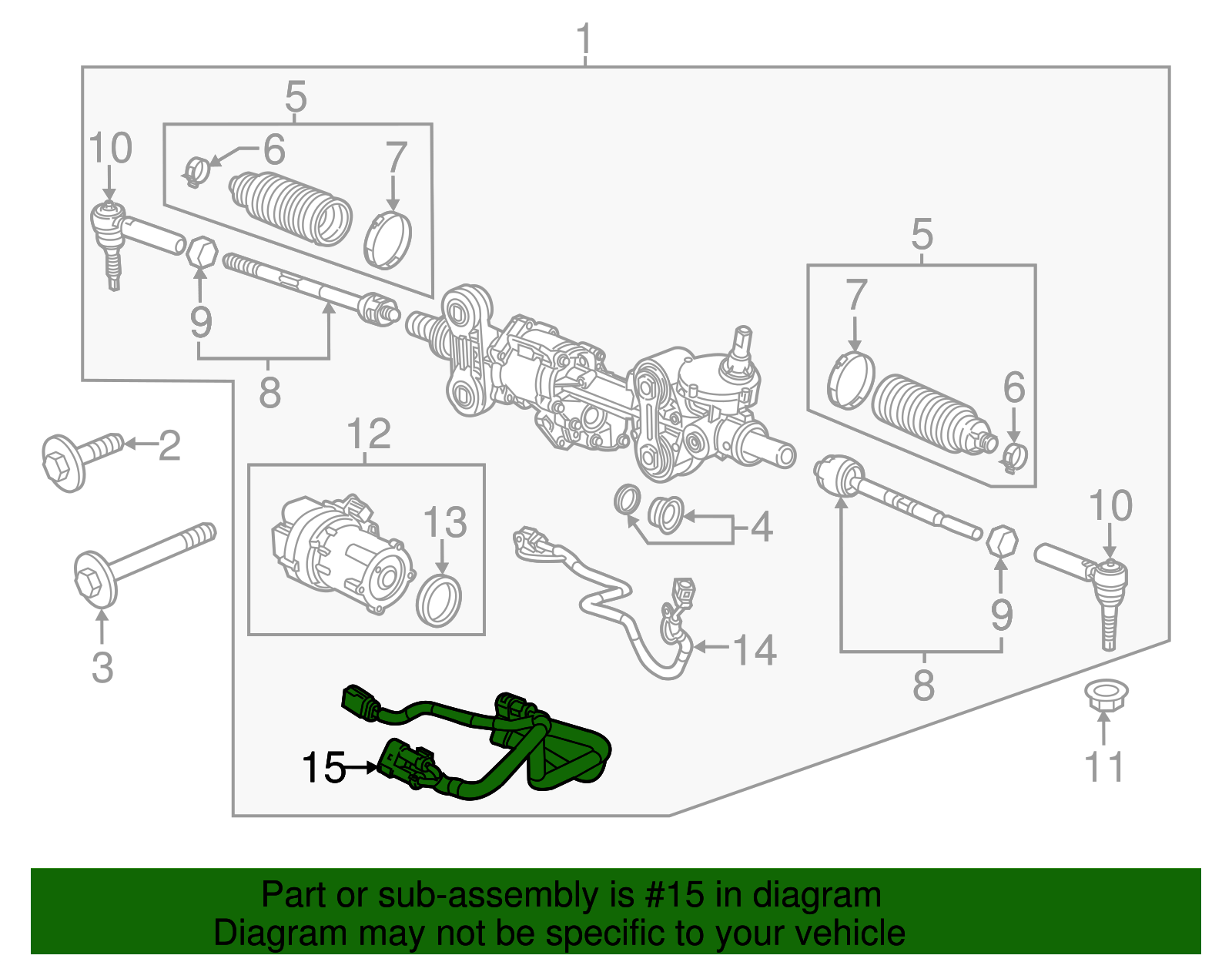 1
5
10
6
7
9
8
5
7
6
2
12
13
4
10
3
14
9
8
11
15

Part or sub-assembly is #15 in diagram
Diagram may not be specific to your vehicle