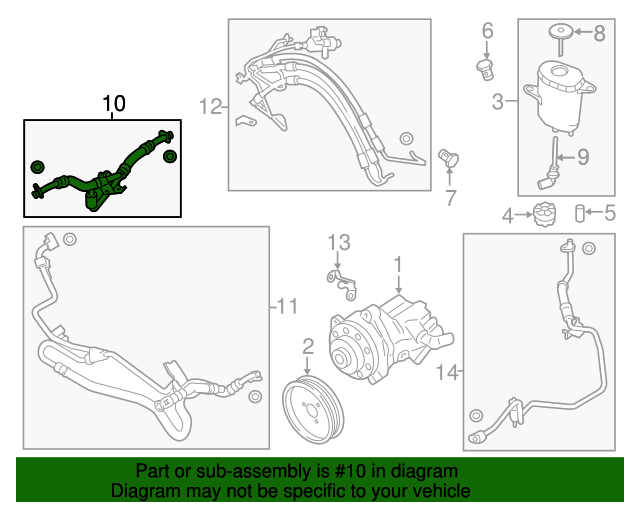 10
12
6
8
3
9
7
4
5
13
1
11
2
14
Part or sub-assembly is #10 in diagram
Diagram may not be specific to your vehicle