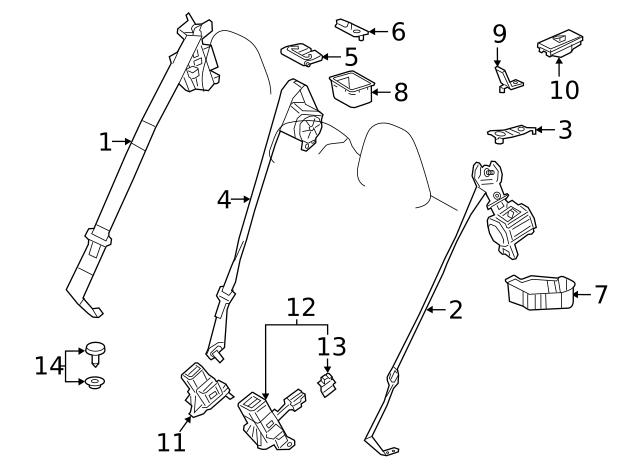 6
5
9
10
8
3
1
4
7
2
12
13
14
11