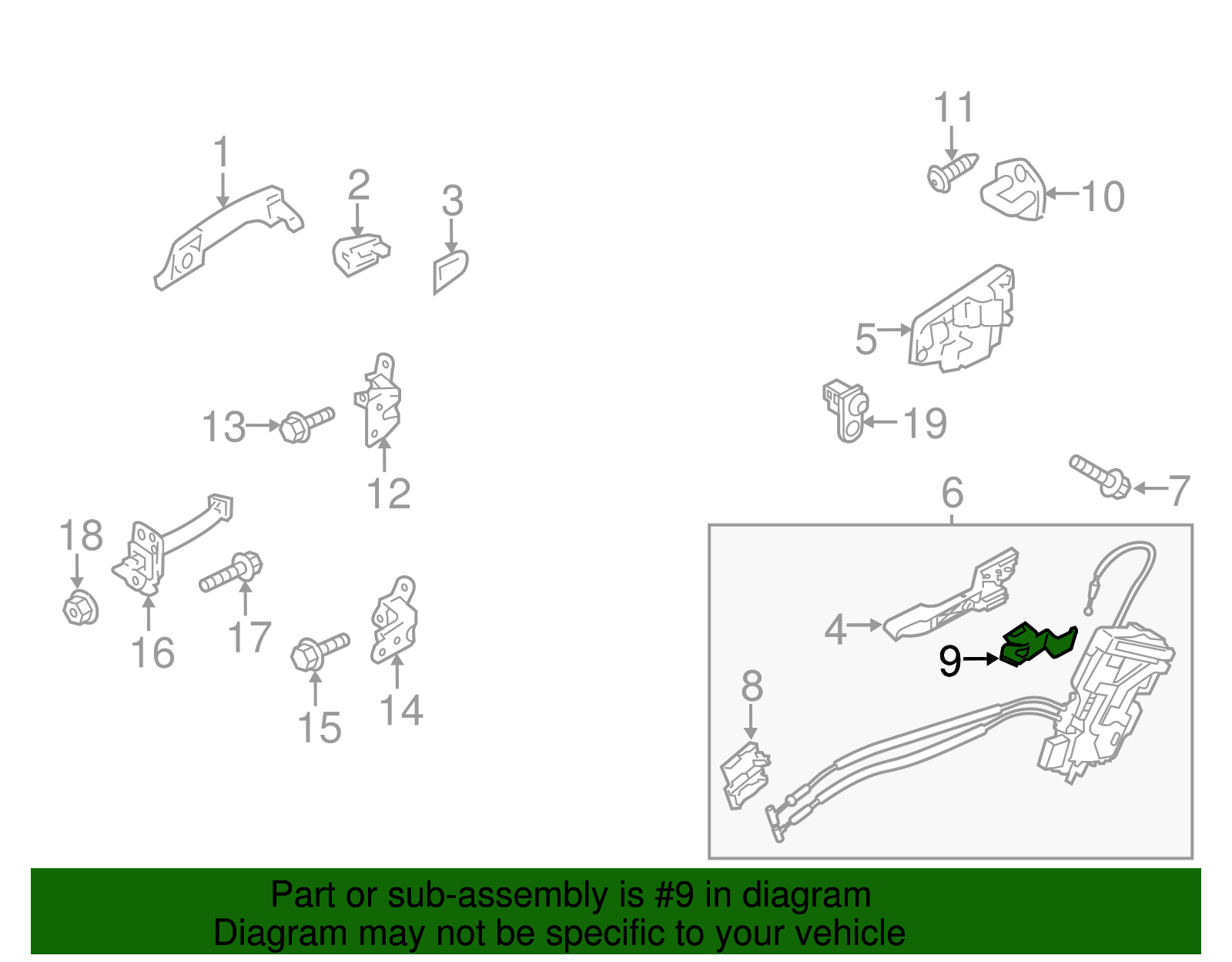 1
2
3
11
10
5
19
13
12
6
7
18
16
17
15
14
4
9
8

Part or sub-assembly is #9 in diagram
Diagram may not be specific to your vehicle