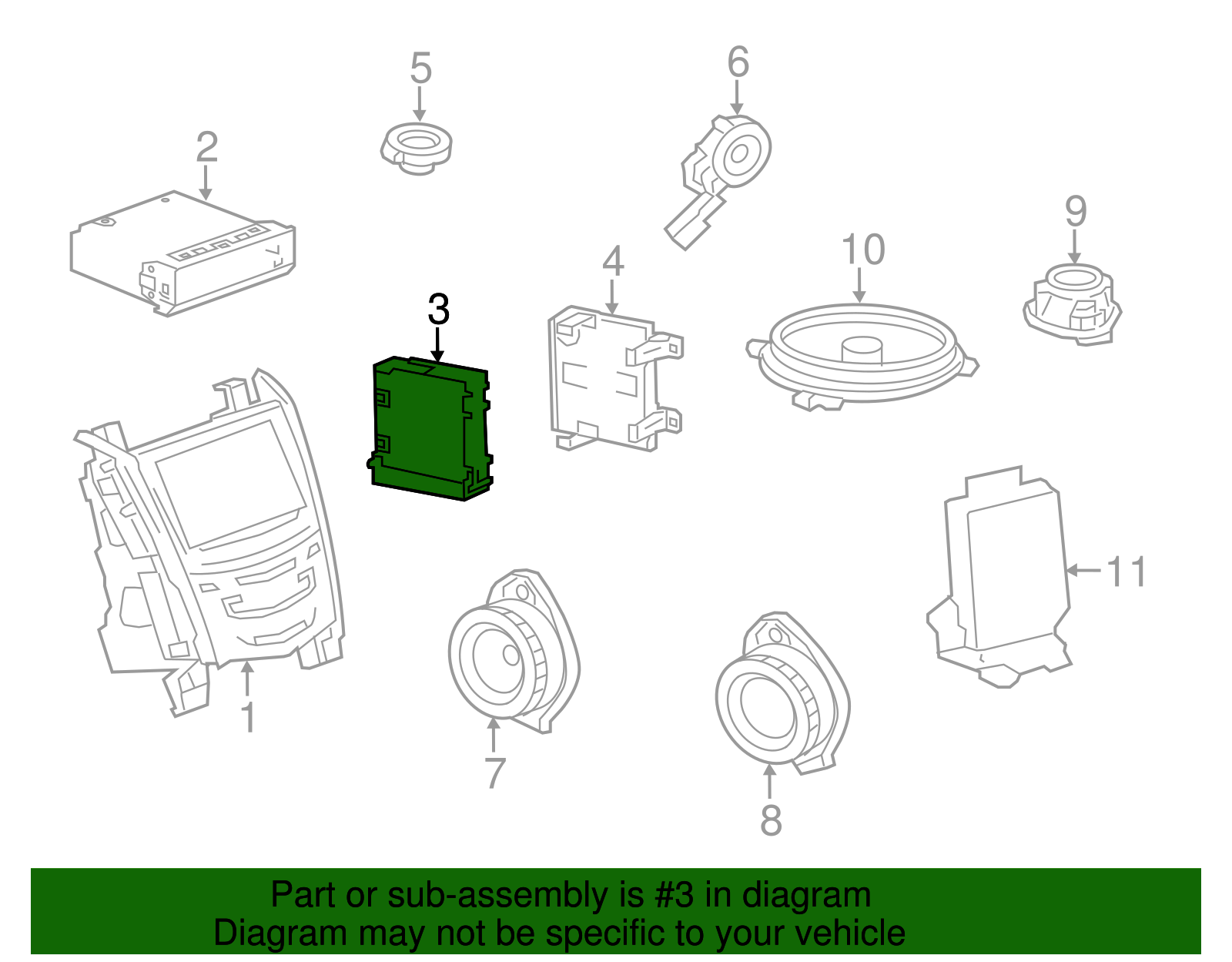 5

6

2

9

10

4

3

11

1

7

8

Part or sub-assembly is #3 in diagram
Diagram may not be specific to your vehicle