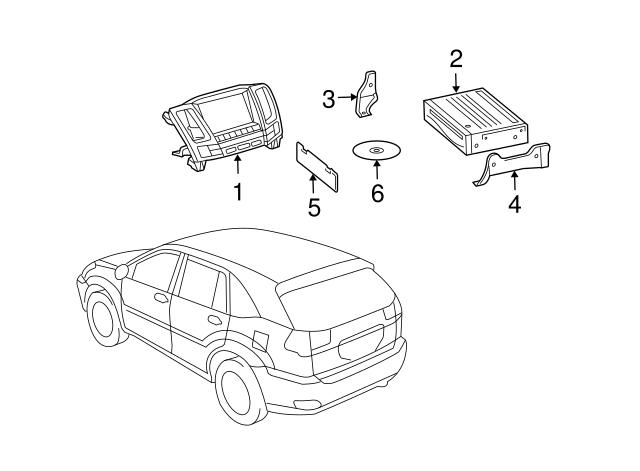 2
3
1
5
6
4