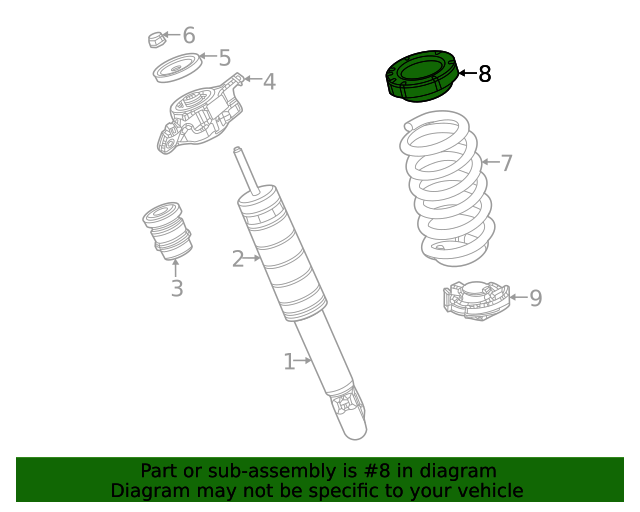 6
5
4
8
7
3
2
9
1

Part or sub-assembly is #8 in diagram
Diagram may not be specific to your vehicle