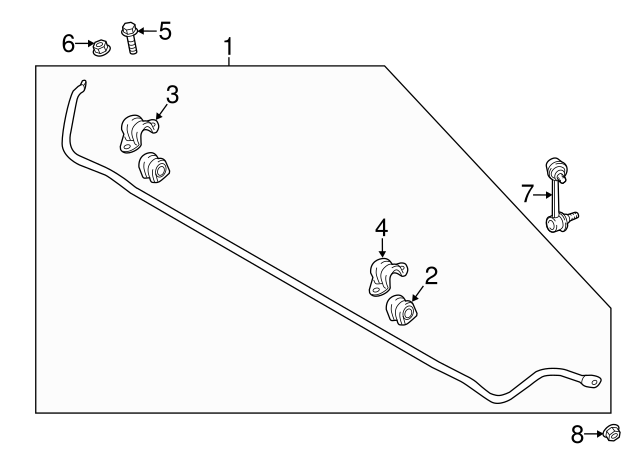 6
5
1
3
7
4
2
8