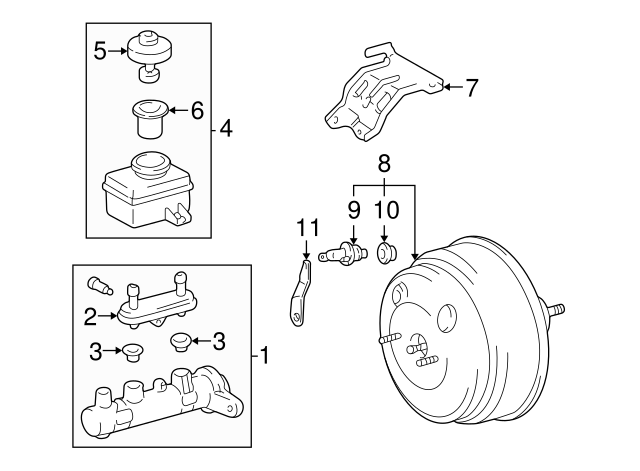 5
6
4
7
8
9
10
11
2
3
3
1