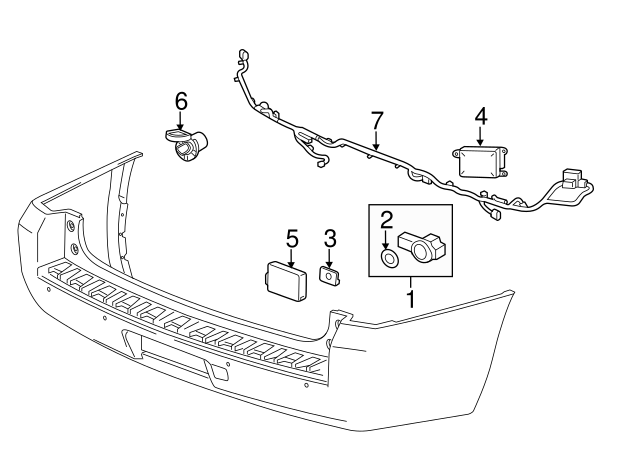 6
7
4
2
5
3
1