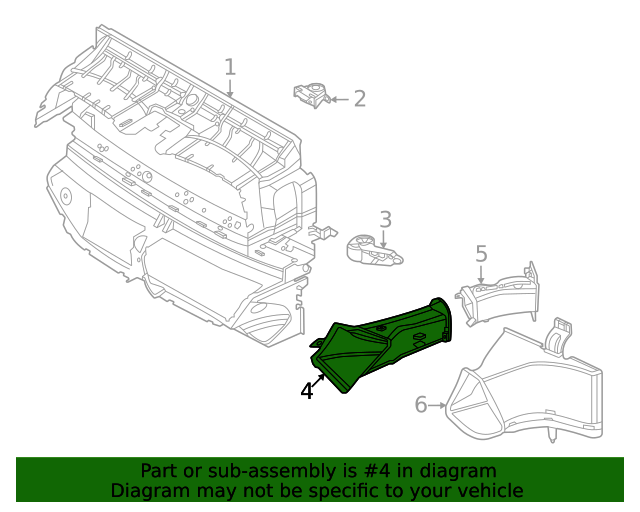 1
2
3
5
4
6

Part or sub-assembly is #4 in diagram
Diagram may not be specific to your vehicle