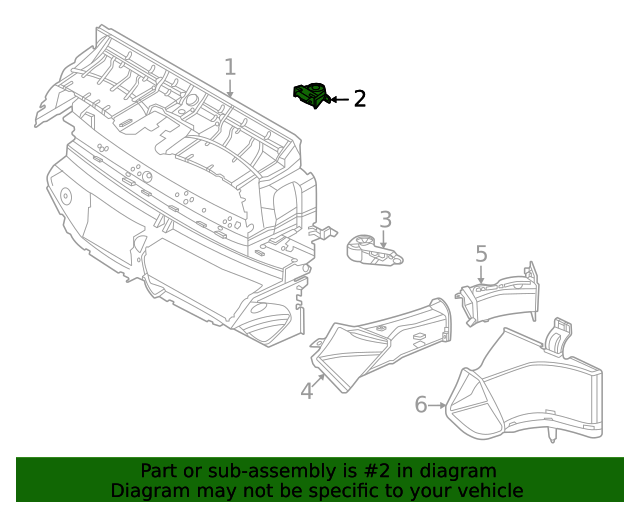 1
2
3
5
4
6

Part or sub-assembly is #2 in diagram
Diagram may not be specific to your vehicle