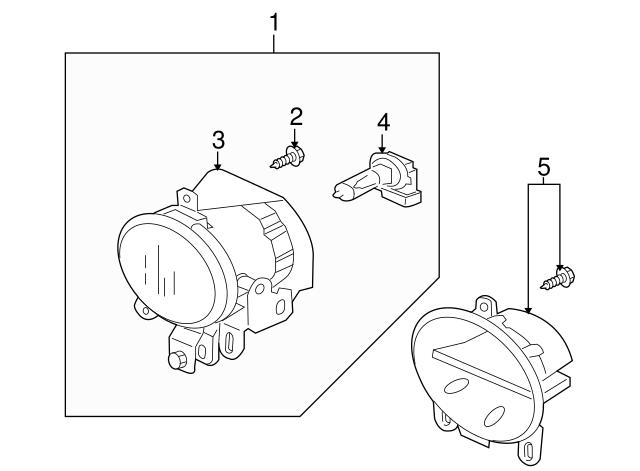 1
2
3
4
5