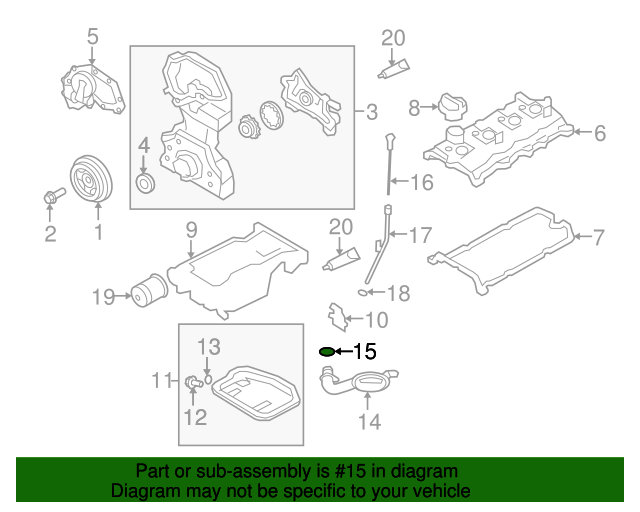 5
20
3
8
6
4
16
2
1
9
20
17
7
19
18
10
13
15
11
12
14

Part or sub-assembly is #15 in diagram
Diagram may not be specific to your vehicle