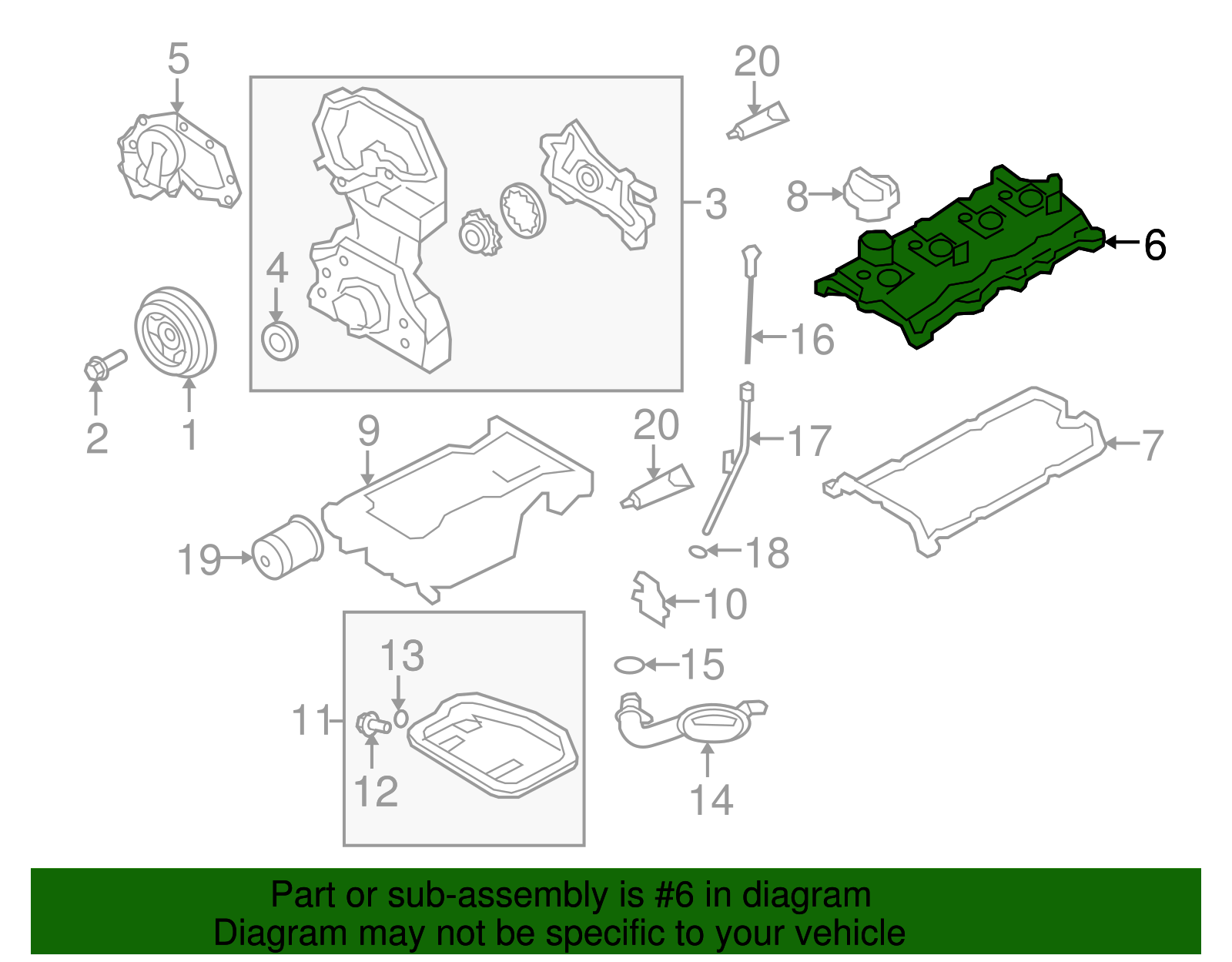 5
20
3
8
6
4
16
2
1
9
20
17
7
19
18
10
13
15
11
12
14

Part or sub-assembly is #6 in diagram
Diagram may not be specific to your vehicle