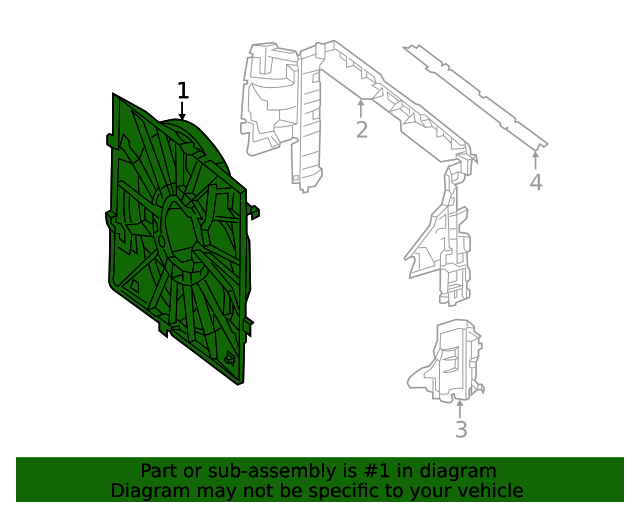 1
2
4
3
Part or sub-assembly is #1 in diagram
Diagram may not be specific to your vehicle