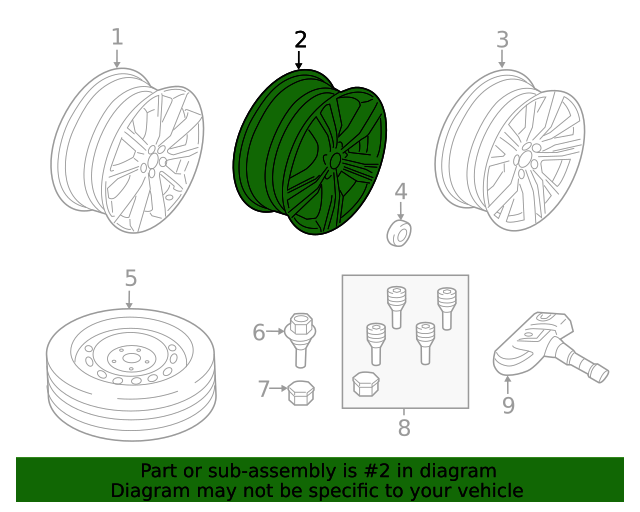 1
2
3
4
5
6
7
8
9

Part or sub-assembly is #2 in diagram
Diagram may not be specific to your vehicle