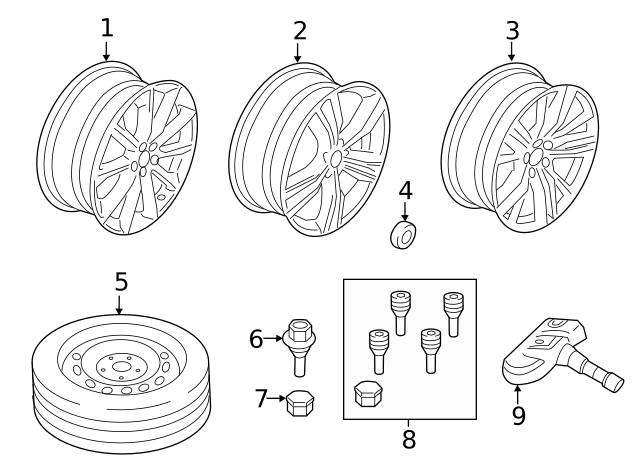 1
2
3
4
5
6
7
8
9