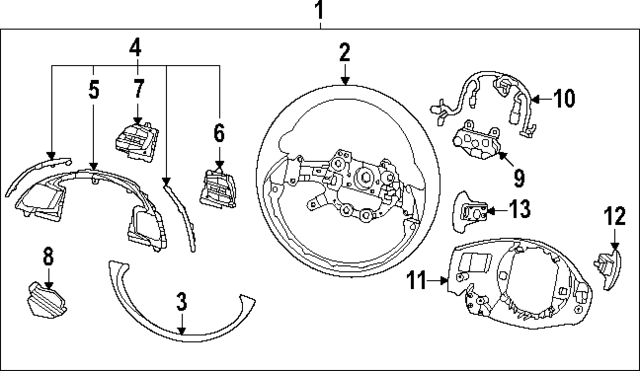 1
4
2
5
7
10
6
9
13
12
8
11
3