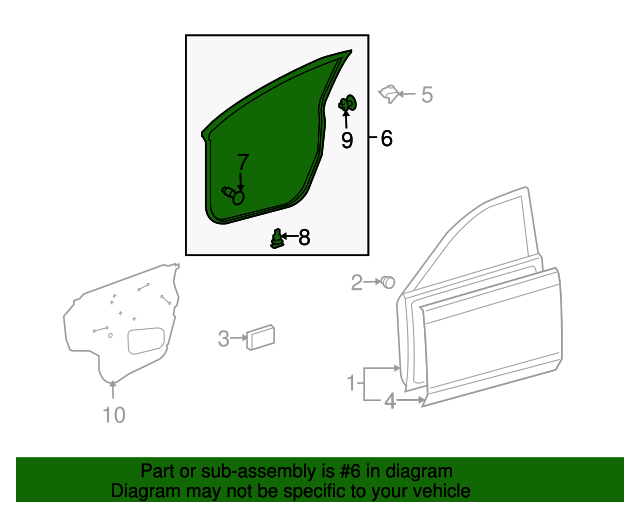 5
9
6
7
8
2
3
1
4
10

Part or sub-assembly is #6 in diagram
Diagram may not be specific to your vehicle