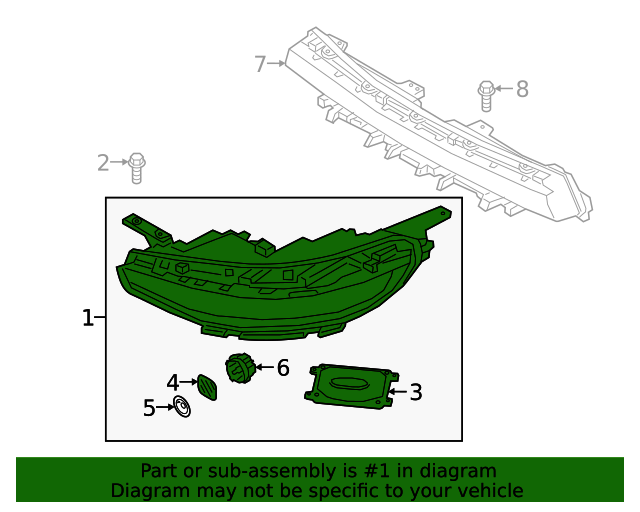 7
8
2
1
6
4
3
5

Part or sub-assembly is #1 in diagram
Diagram may not be specific to your vehicle