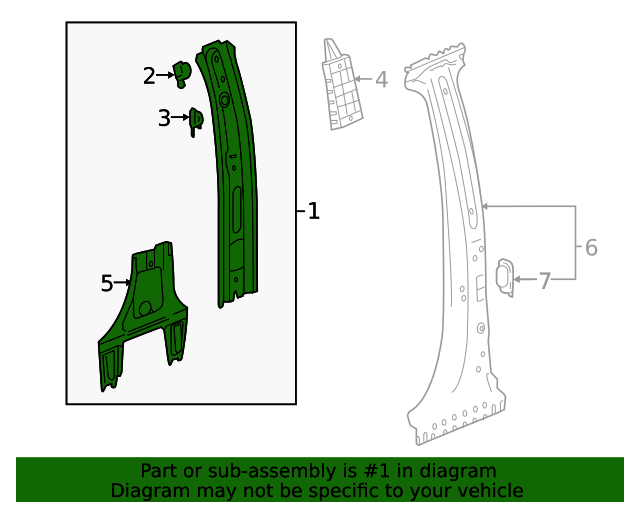 2
3
5
1
4
6
7

Part or sub-assembly is #1 in diagram
Diagram may not be specific to your vehicle