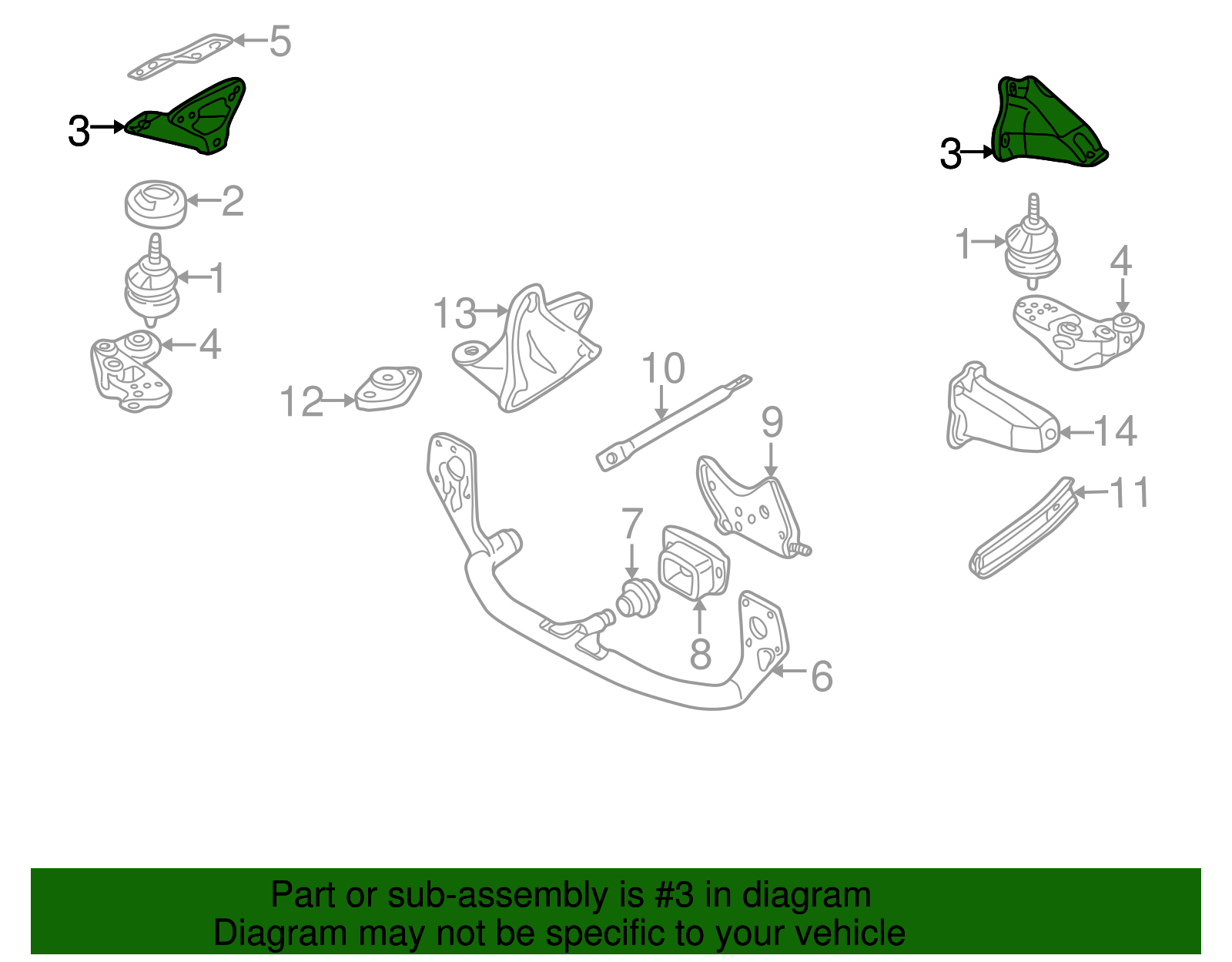 5
3
3
2
1
1
4
4
13
12
10
9
14
11
7
8
6

Part or sub-assembly is #3 in diagram
Diagram may not be specific to your vehicle