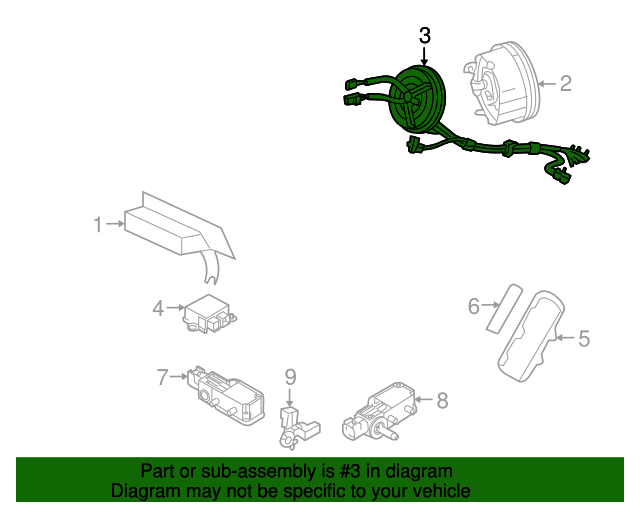 3
2
1
4
6
5
7
9
8
Part or sub-assembly is #3 in diagram
Diagram may not be specific to your vehicle