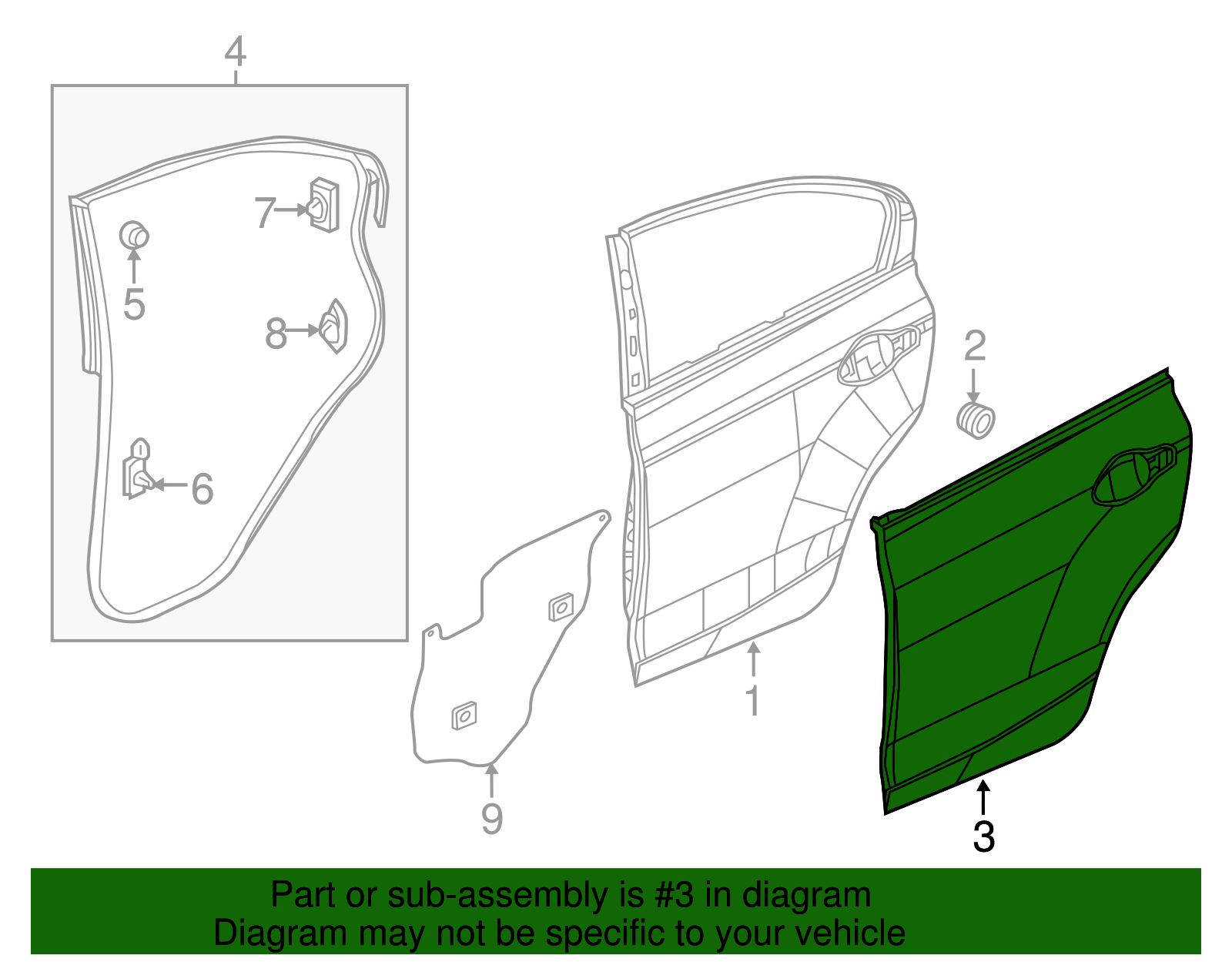 4
7
5
8
6
2
1
9
3
Part or sub-assembly is #3 in diagram
Diagram may not be specific to your vehicle