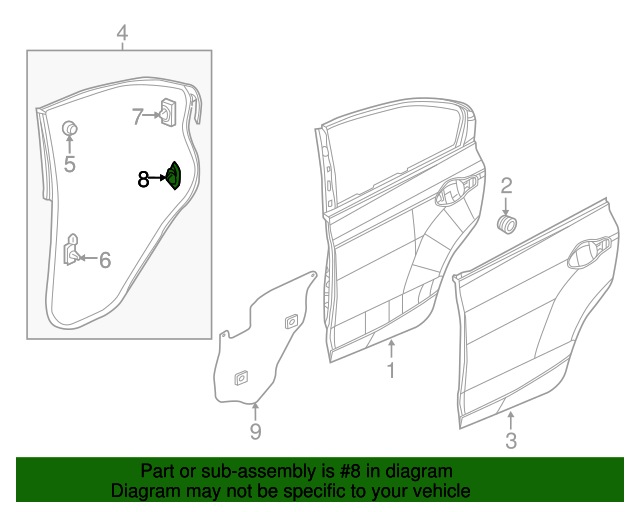 4
7
5
8
6
2
1
9
3

Part or sub-assembly is #8 in diagram
Diagram may not be specific to your vehicle