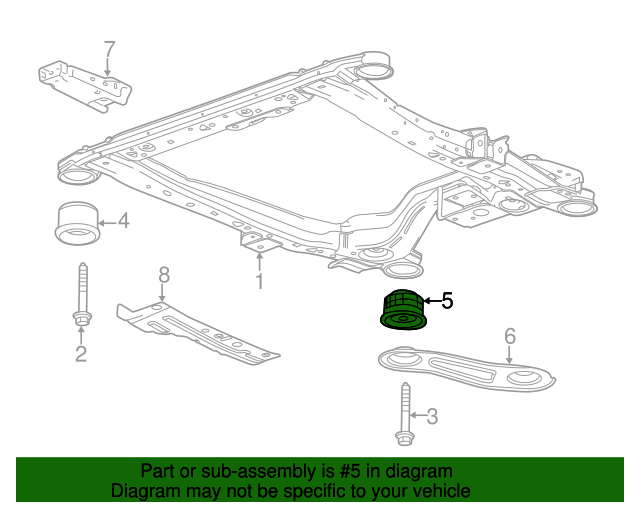 7
4
1
8
2
5
6
3

Part or sub-assembly is #5 in diagram
Diagram may not be specific to your vehicle