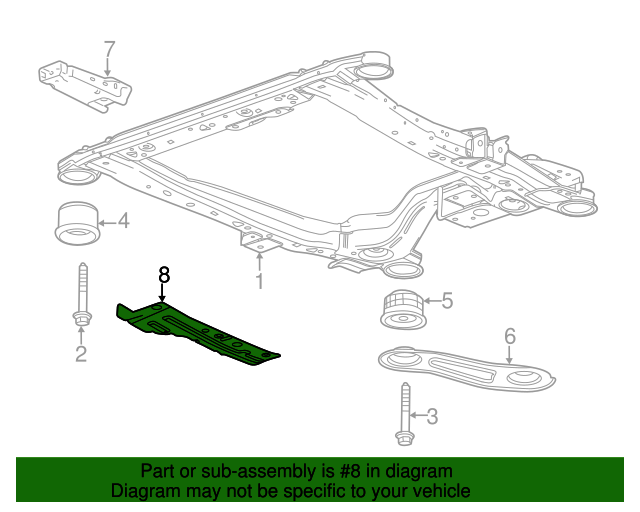 7

4

8

1

5

2

6

3

Part or sub-assembly is #8 in diagram
Diagram may not be specific to your vehicle