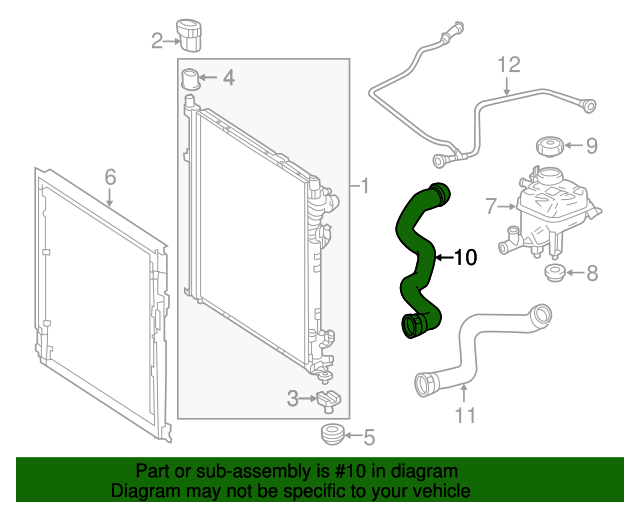 2
4
12
9
6
1
7
10
8
3
11
5

Part or sub-assembly is #10 in diagram
Diagram may not be specific to your vehicle