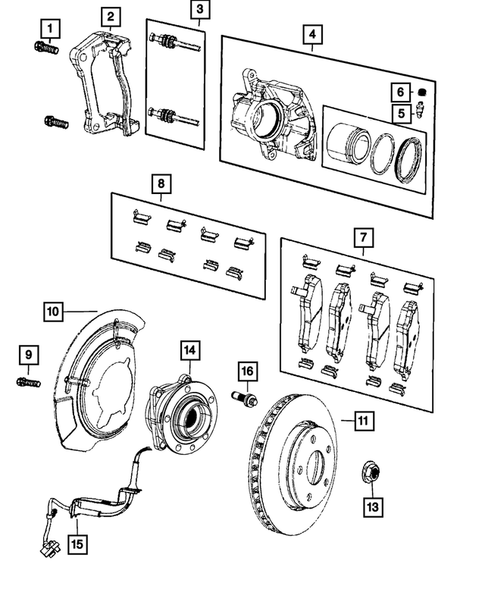 1
2
3
4
6
5
8
7
10
9
14
16
11
13
15