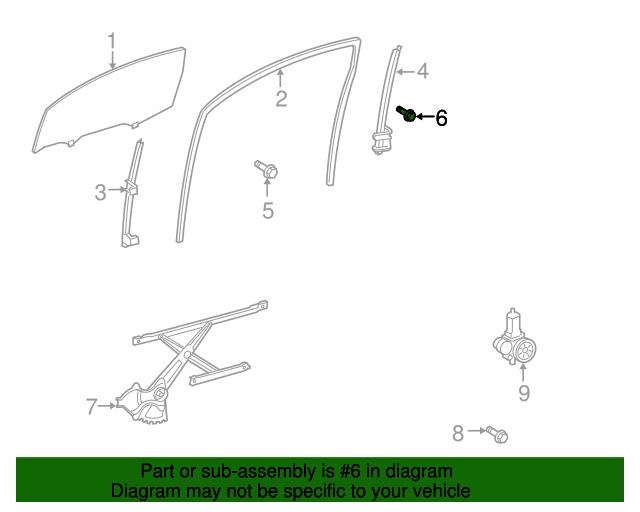 1
2
4
6
3
5
7
9
8

Part or sub-assembly is #6 in diagram
Diagram may not be specific to your vehicle