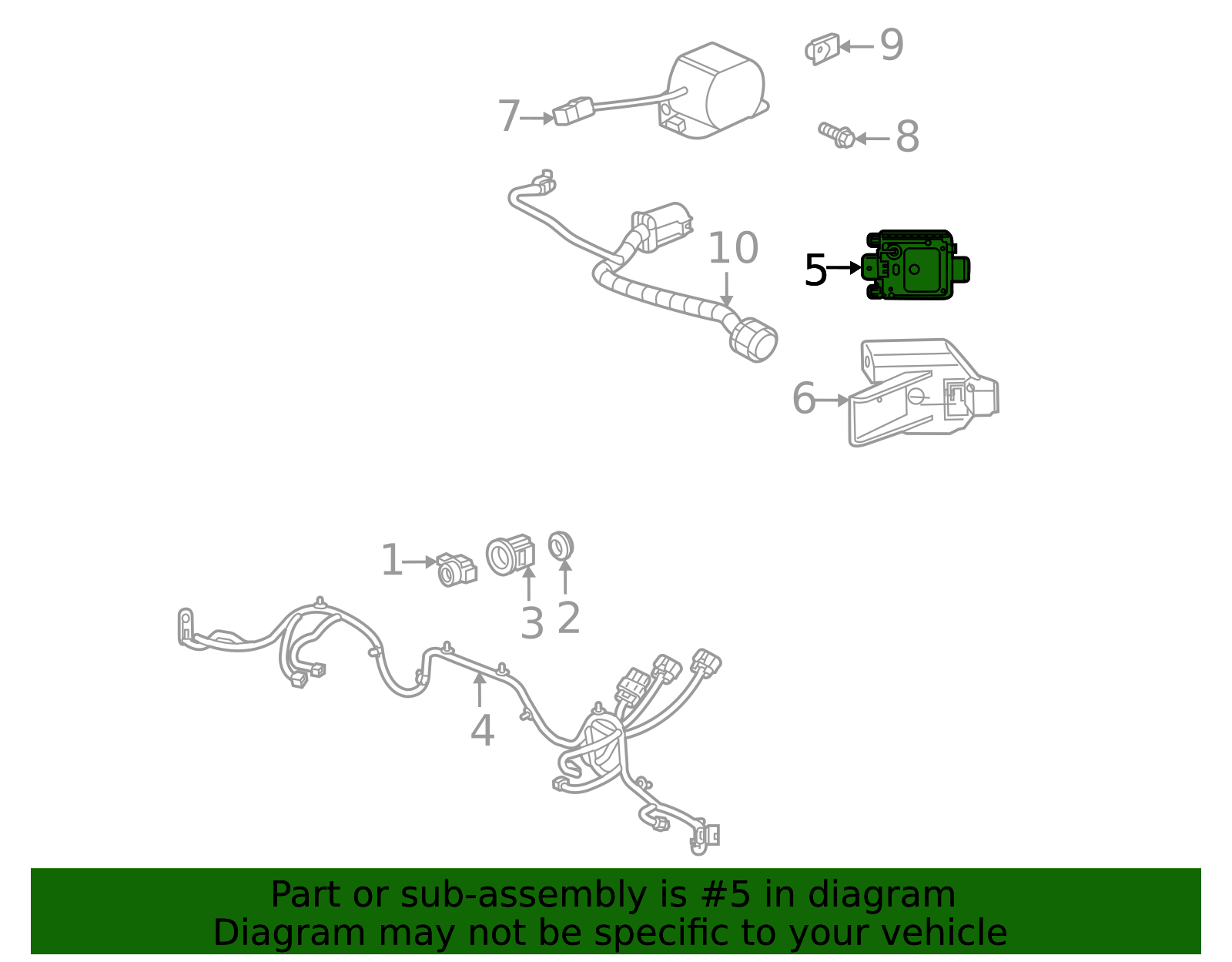 9
7
8
10
5
6
1
3
2
4
Part or sub-assembly is #5 in diagram
Diagram may not be specific to your vehicle