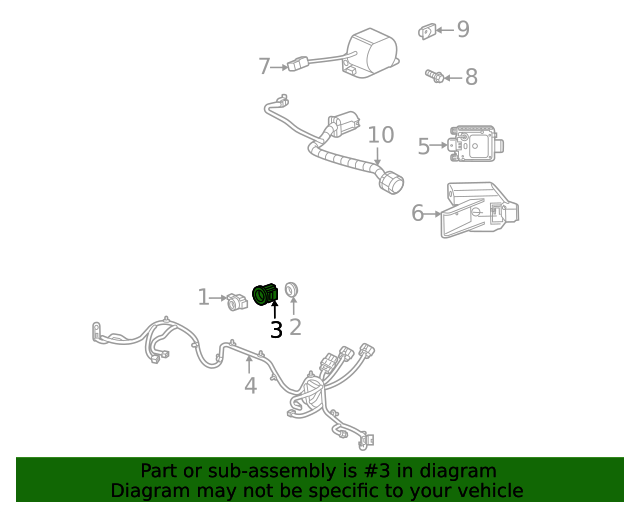 9

7

8

10

5

6

1

3

2

4

Part or sub-assembly is #3 in diagram
Diagram may not be specific to your vehicle