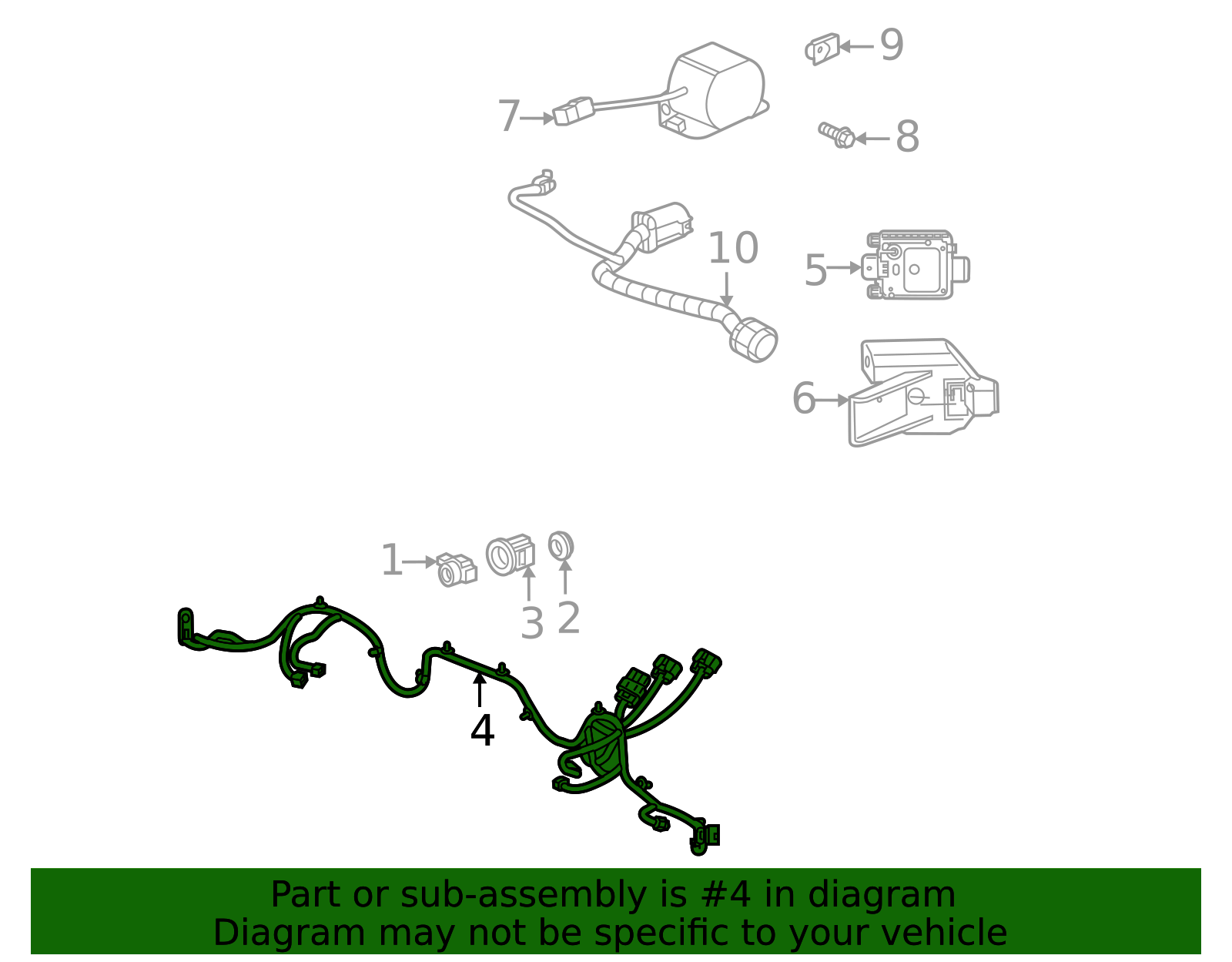 9
7
8
10
5
6
1
3
2
4

Part or sub-assembly is #4 in diagram
Diagram may not be specific to your vehicle