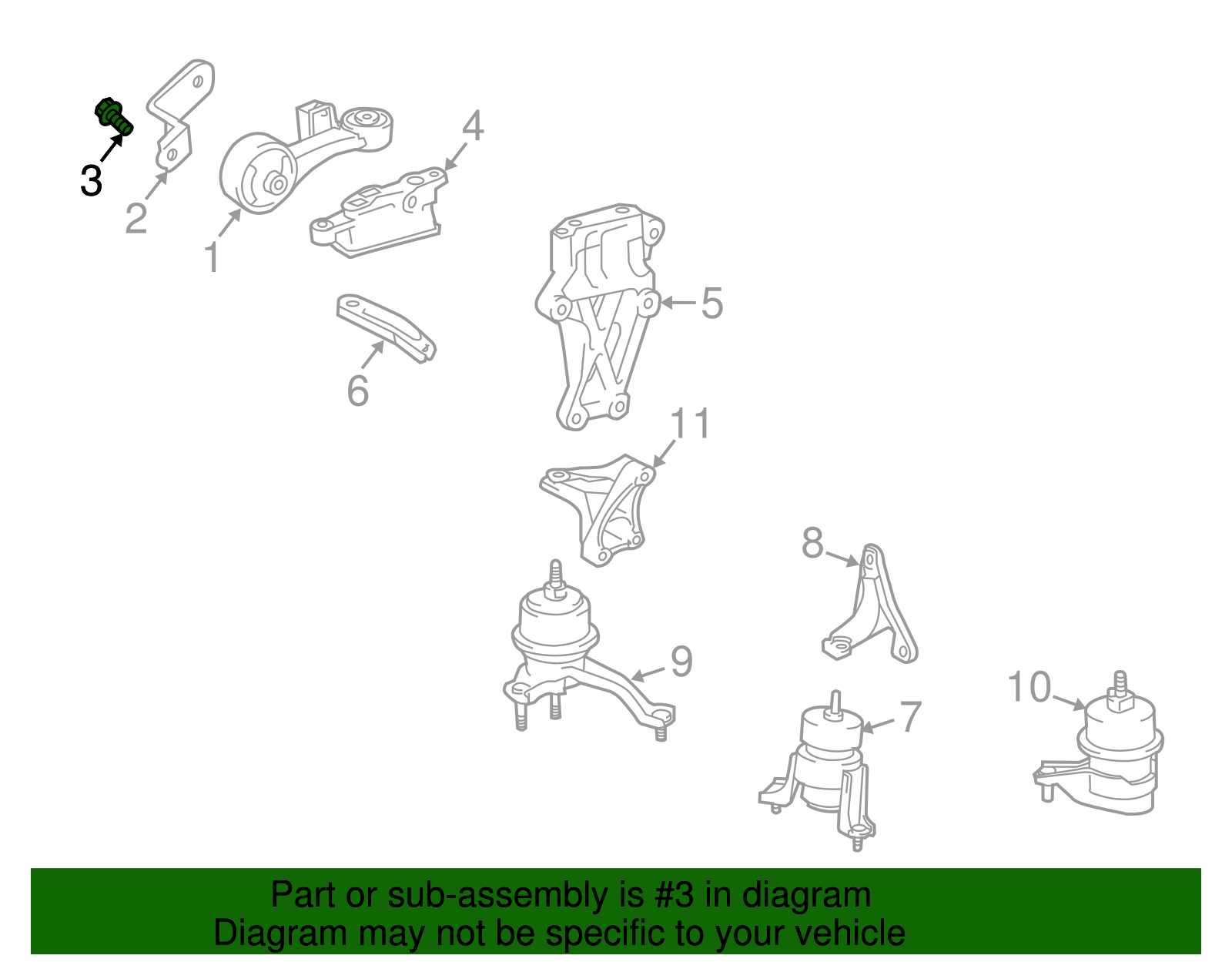 3
2
1
4
5
6
11
8
9
7
10

Part or sub-assembly is #3 in diagram
Diagram may not be specific to your vehicle