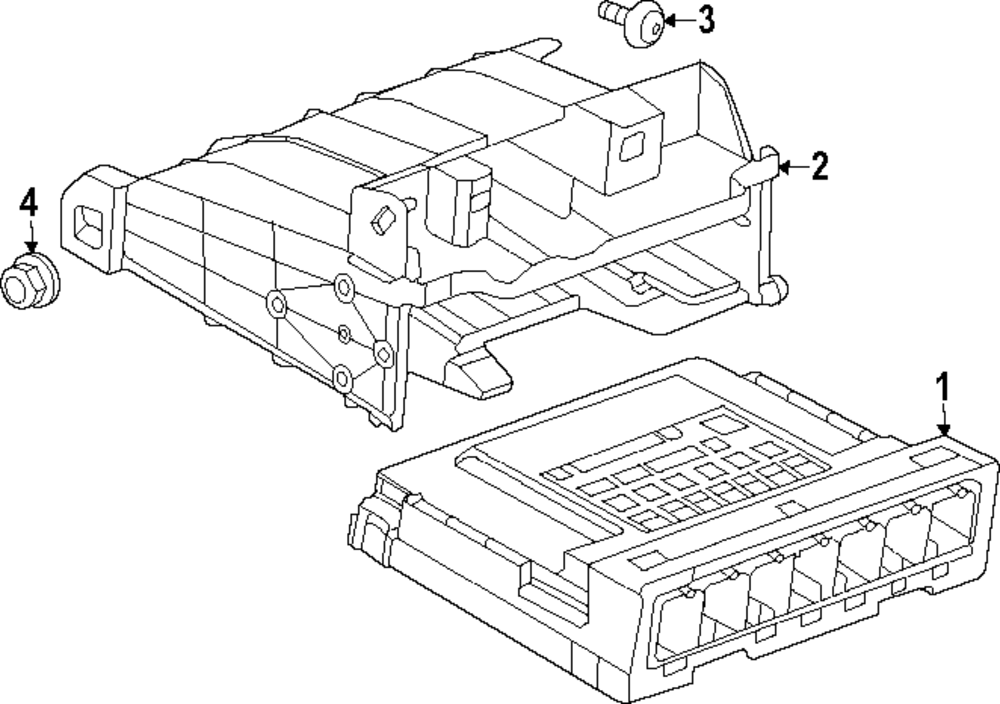 3
2
4
1