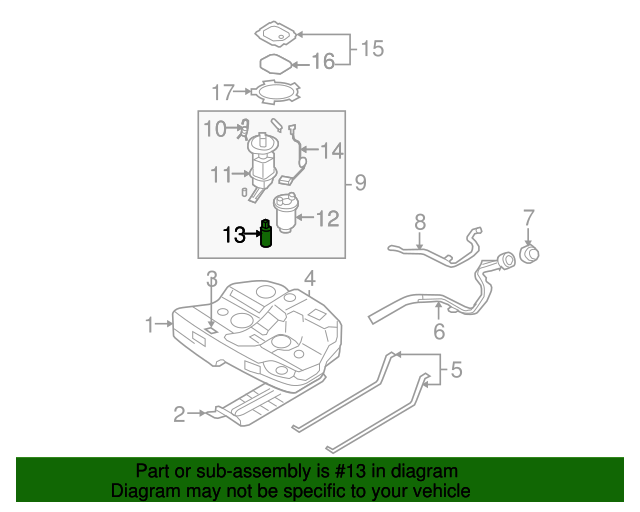 15
16
17
10
14
11
9
12
13
8
7
3
4
1
6
5
2

Part or sub-assembly is #13 in diagram
Diagram may not be specific to your vehicle