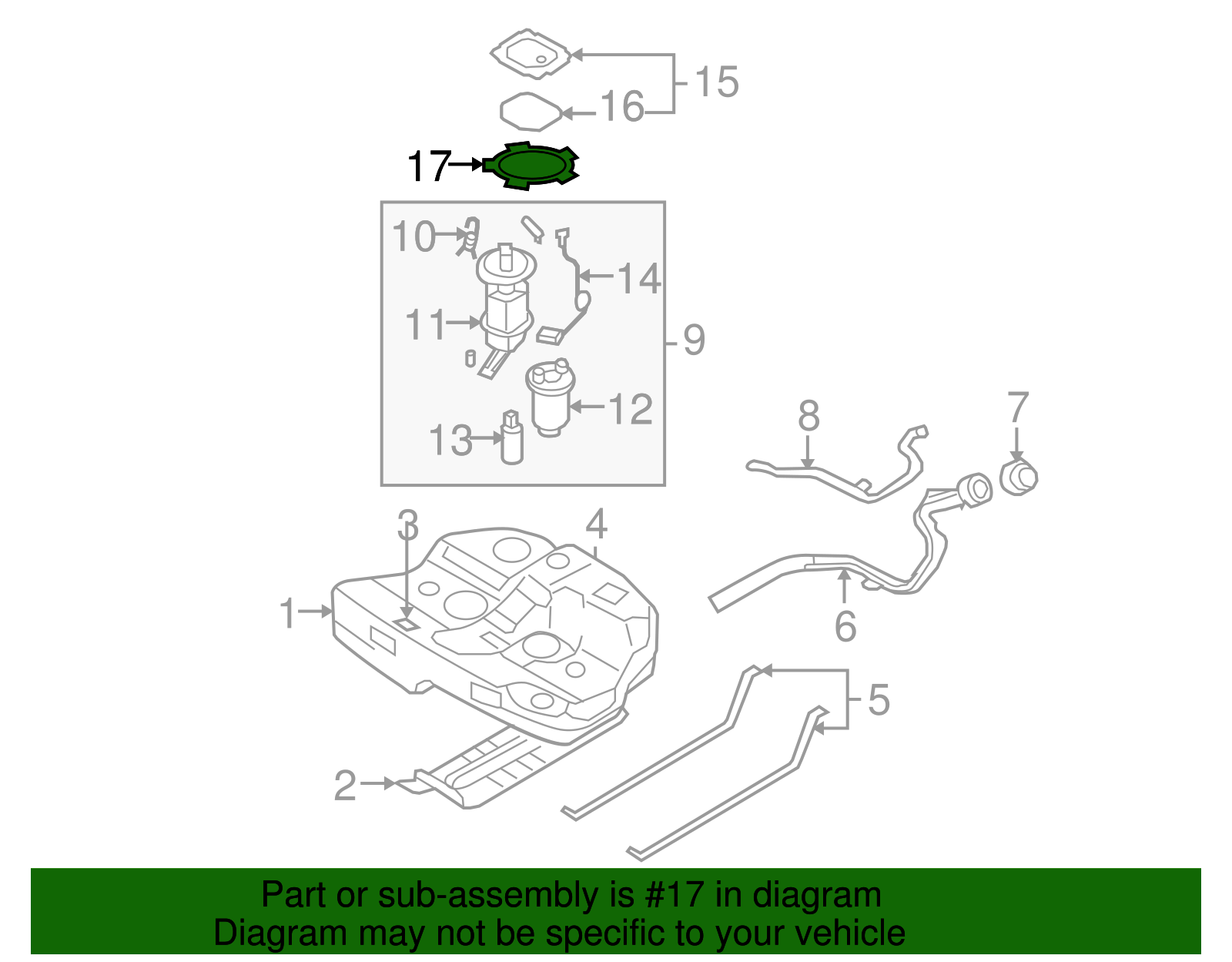 15
16
17
10
14
11
9
12
13
8
7
3
4
1
6
5
2

Part or sub-assembly is #17 in diagram
Diagram may not be specific to your vehicle