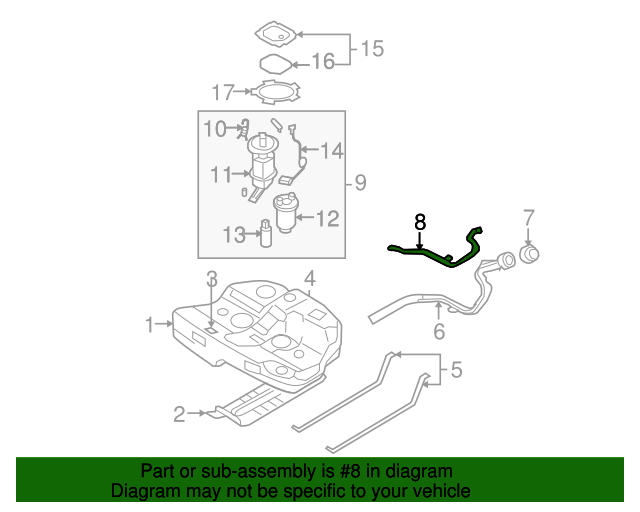 15
16
17
10
14
11
9
12
13
8
7
3
4
1
6
5
2

Part or sub-assembly is #8 in diagram
Diagram may not be specific to your vehicle