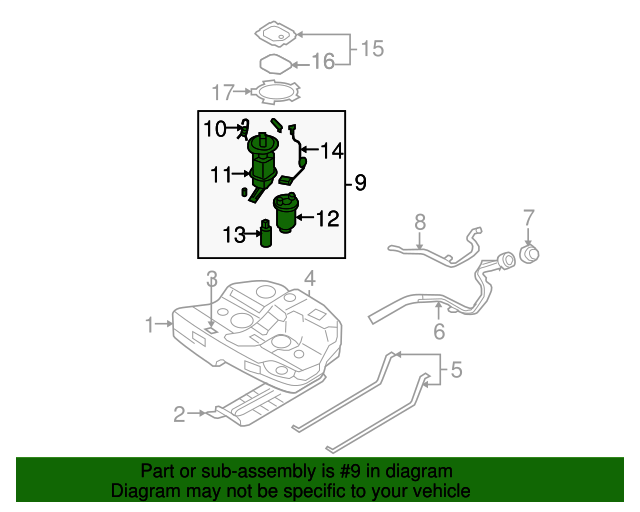 15
16
17
10
14
11
9
12
13
8
7
3
4
1
6
5
2

Part or sub-assembly is #9 in diagram
Diagram may not be specific to your vehicle