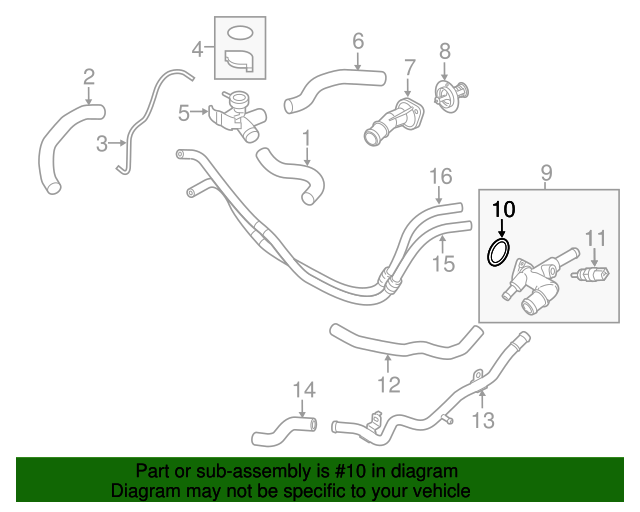 4
6
8
2
7
5
3
1
16
9
10
11
15
12
14
13

Part or sub-assembly is #10 in diagram
Diagram may not be specific to your vehicle