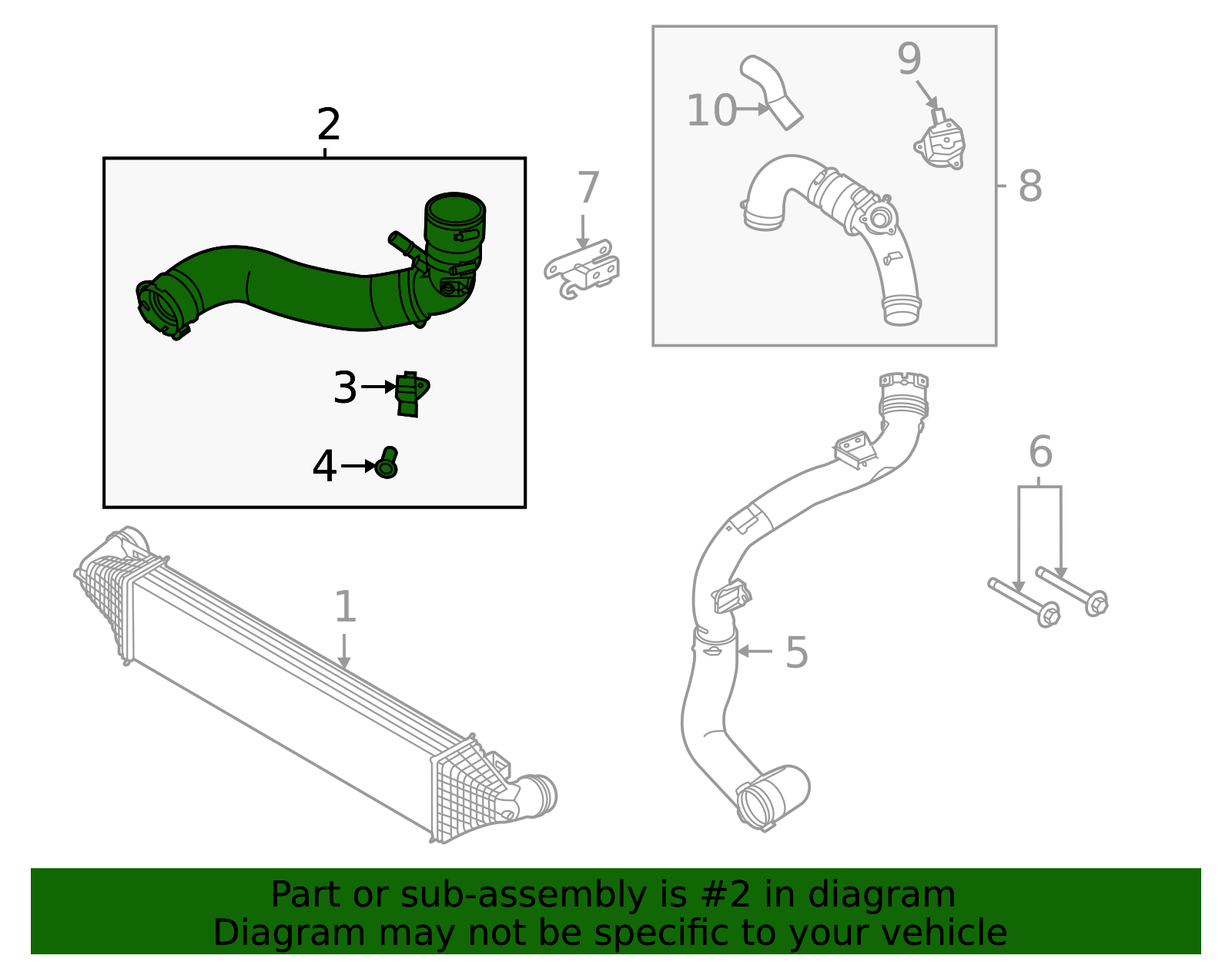 2
3
4
7
10
9
8
1
5
6
Part or sub-assembly is #2 in diagram
Diagram may not be specific to your vehicle