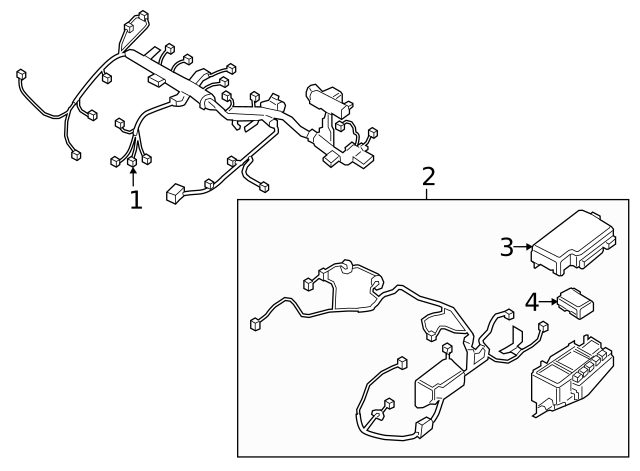 1
2
3
4